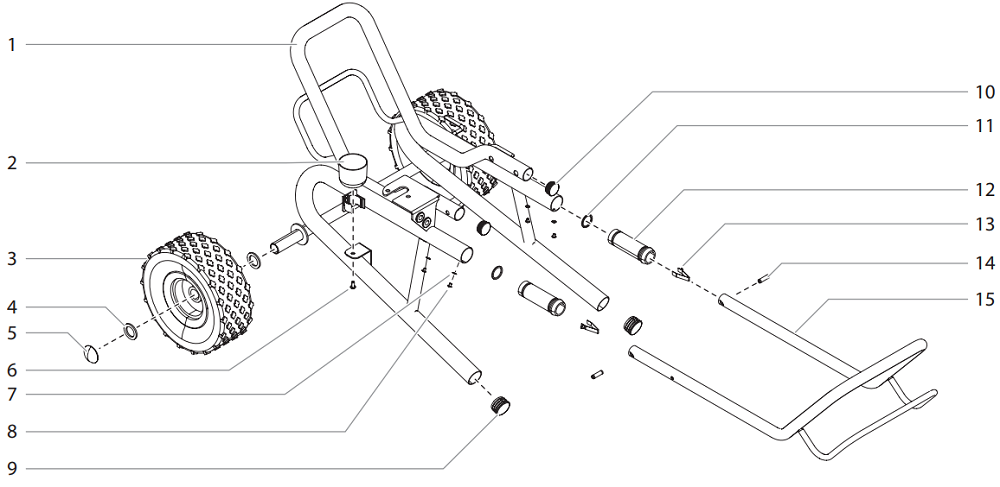 1
2
3
4
5
6
7
8
9
10
11
12
13
14
15